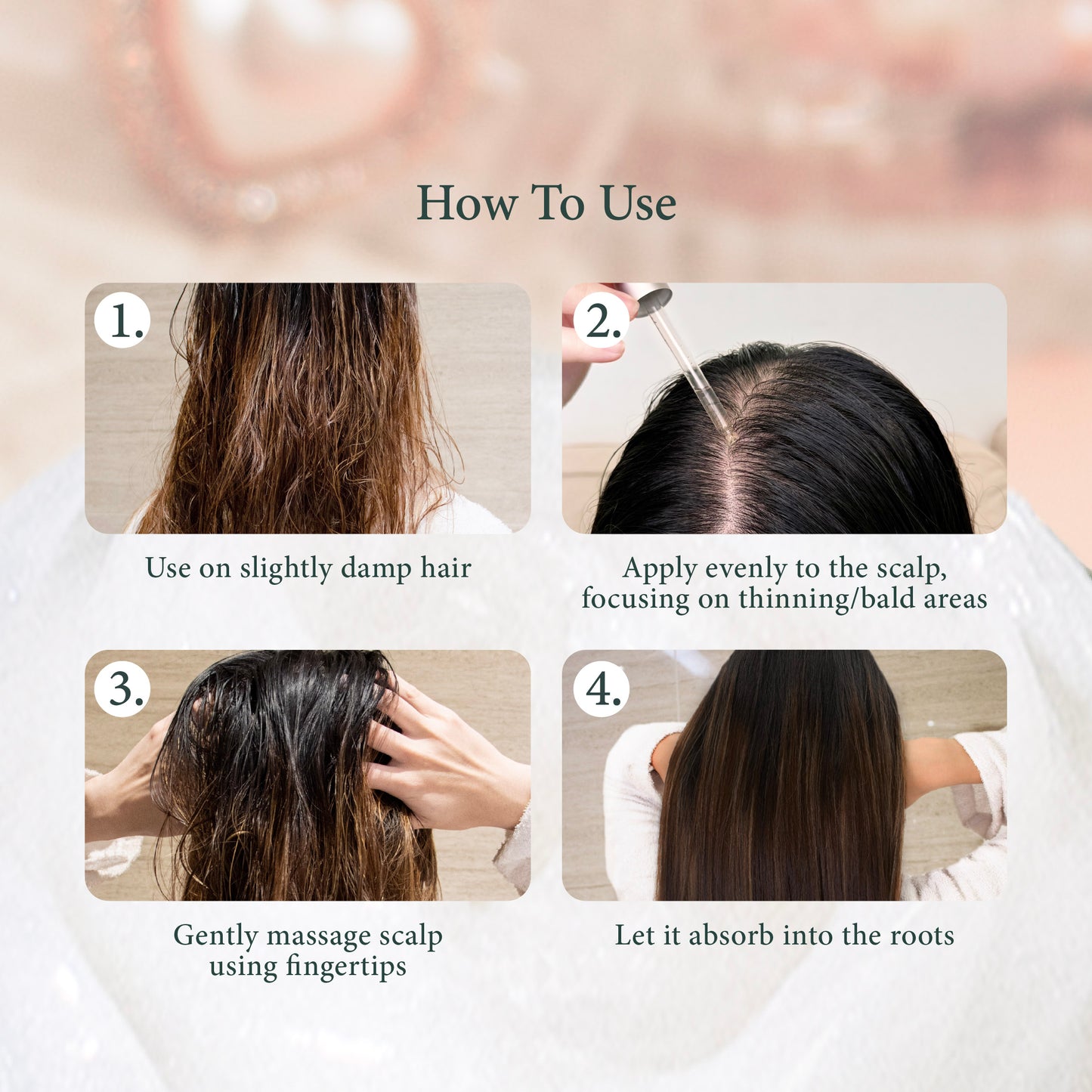 How To Use

1.

Use on slightly damp hair

2.

Apply evenly to the scalp, focusing on thinning/bald areas

3.

Gently massage scalp using fingertips

4.

Let it absorb into the roots