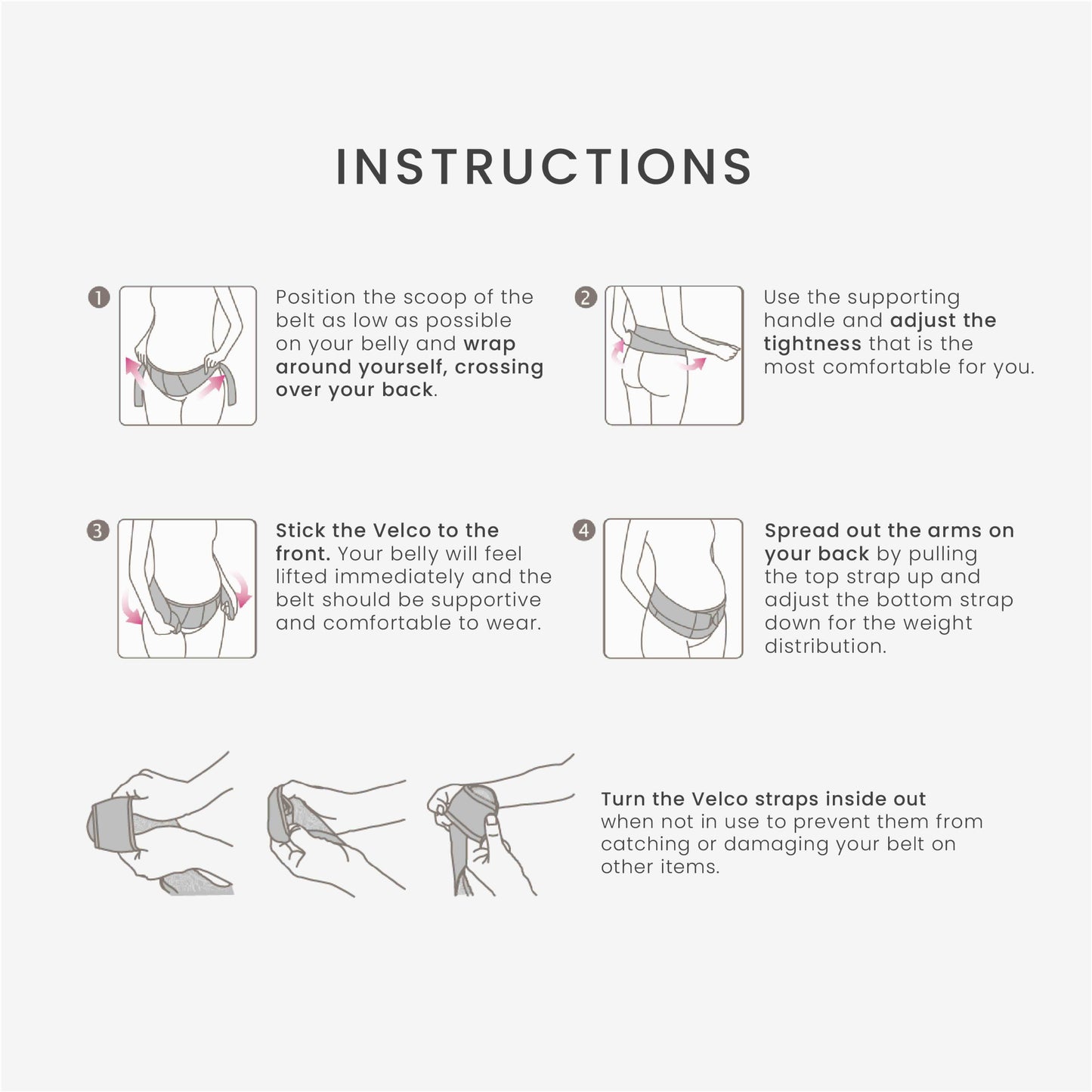 INSTRUCTIONS

1
Position the scoop of the belt as low as possible on your belly and wrap around yourself, crossing over your back.

2
Use the supporting handle and adjust the tightness that is the most comfortable for you.

3
Stick the Velco to the front. Your belly will feel lifted immediately and the belt should be supportive and comfortable to wear.

4
Spread out the arms on your back by pulling the top strap up and adjust the bottom strap down for the weight distribution.

Turn the Velco straps inside out when not in use to prevent them from catching or damaging your belt on other items.